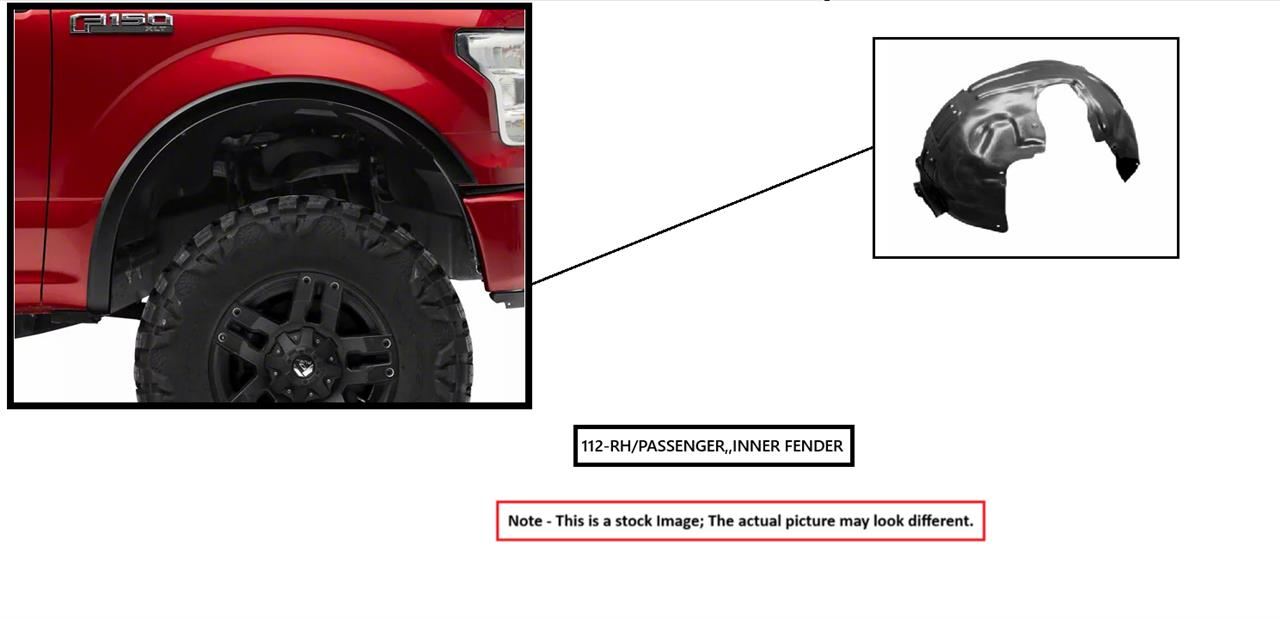 F150 XLT

112-RH/PASSENGER,,INNER FENDER

Note - This is a stock Image; The actual picture may look different.