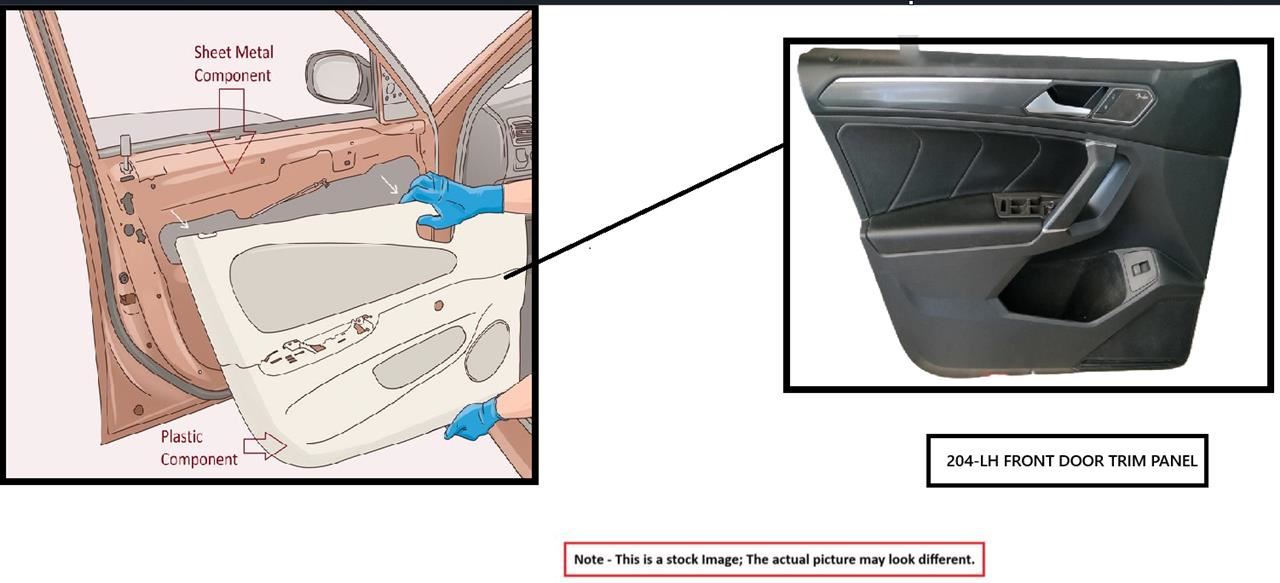 Sheet Metal Component

Plastic Component

204-LH FRONT DOOR TRIM PANEL

Note - This is a stock Image; The actual picture may look different.