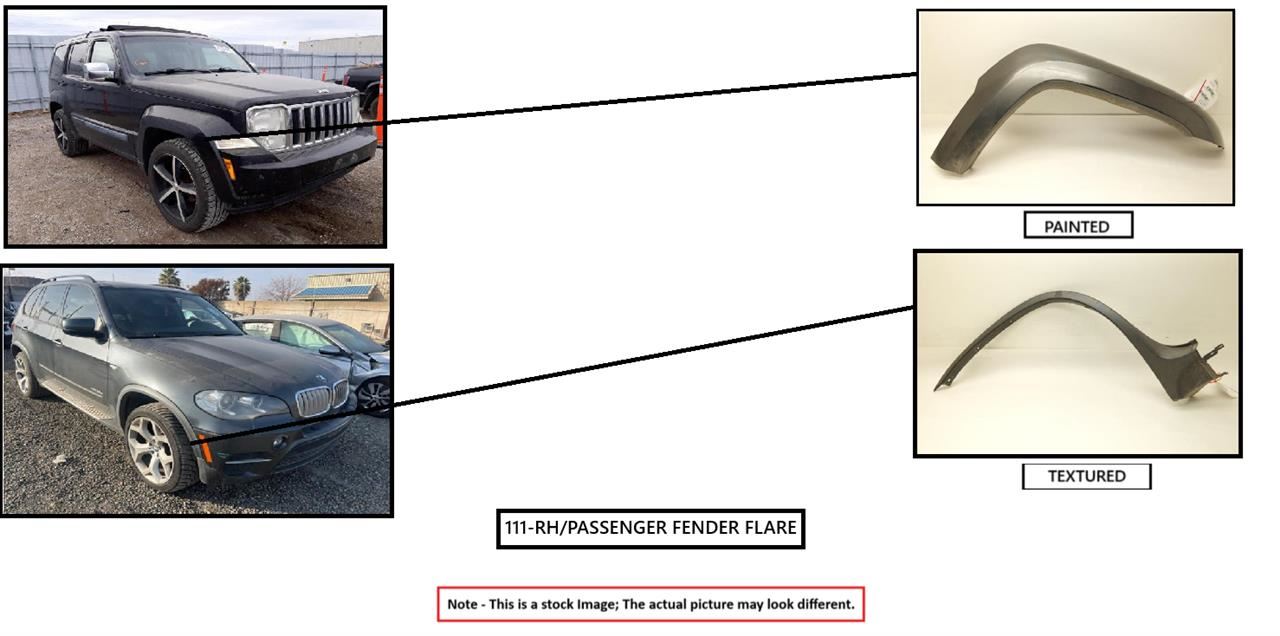 PAINTED

TEXTURED

111-RH/PASSENGER FENDER FLARE

Note - This is a stock Image; The actual picture may look different.