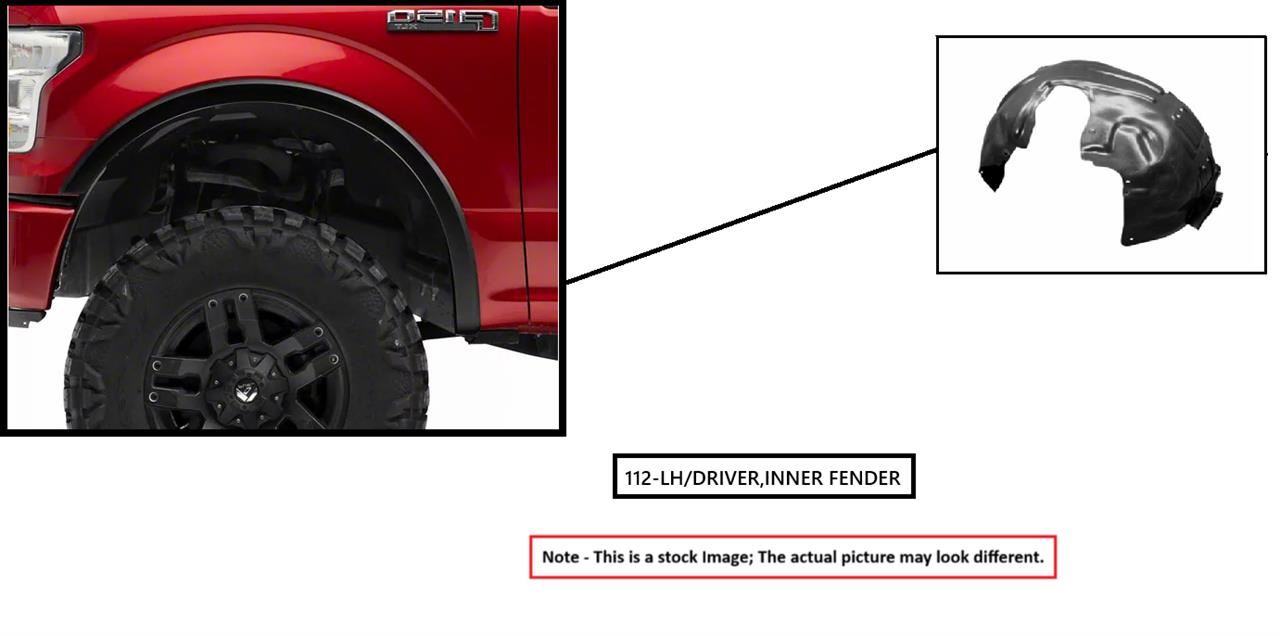 F150
XLT

112-LH/DRIVER,INNER FENDER

Note - This is a stock Image; The actual picture may look different.