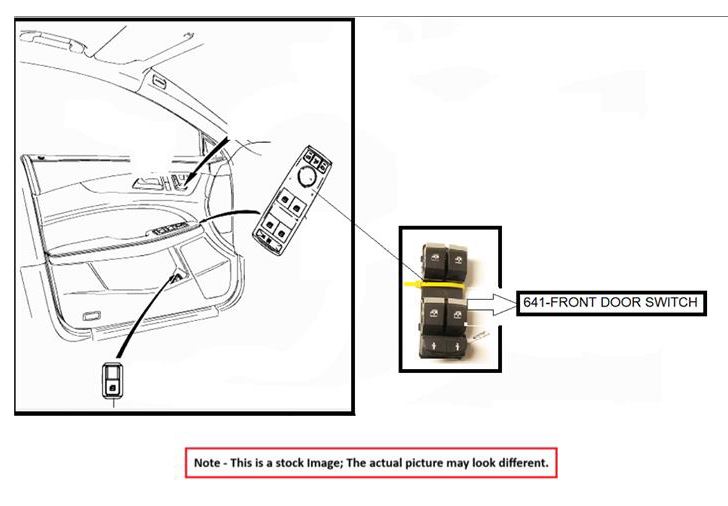 641-FRONT DOOR SWITCH

Note - This is a stock Image; The actual picture may look different.