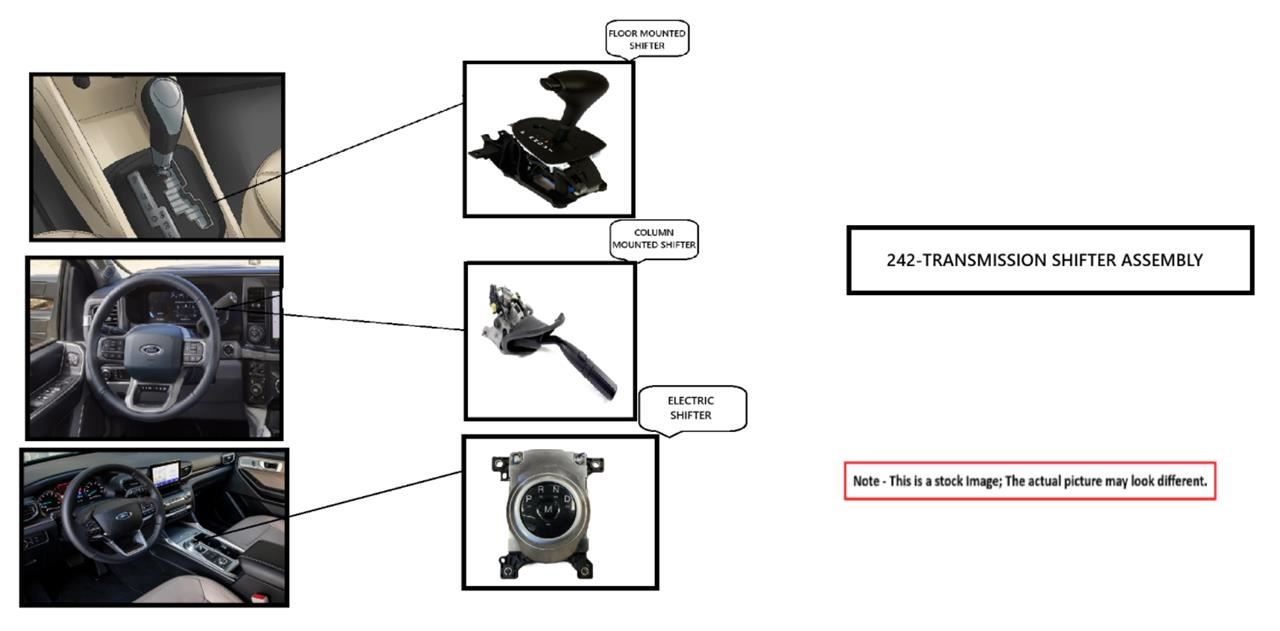 FLOOR MOUNTED SHIFTER

COLUMN MOUNTED SHIFTER

ELECTRIC SHIFTER

P R N D
M

242-TRANSMISSION SHIFTER ASSEMBLY

Note - This is a stock Image; The actual picture may look different.