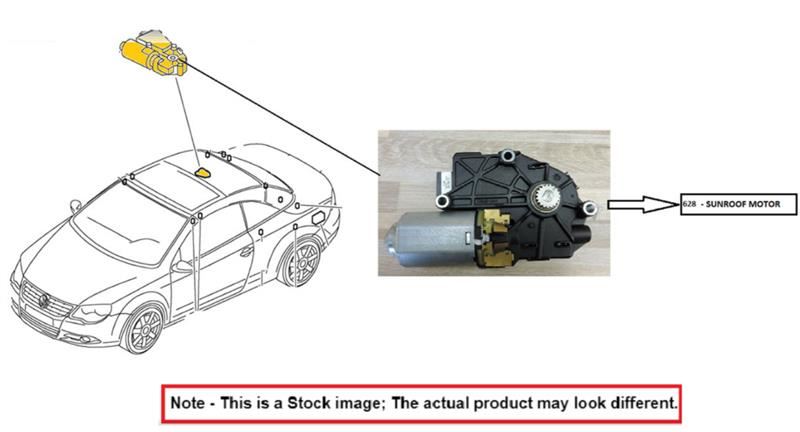 628 - SUNROOF MOTOR

Note - This is a Stock image; The actual product may look different.