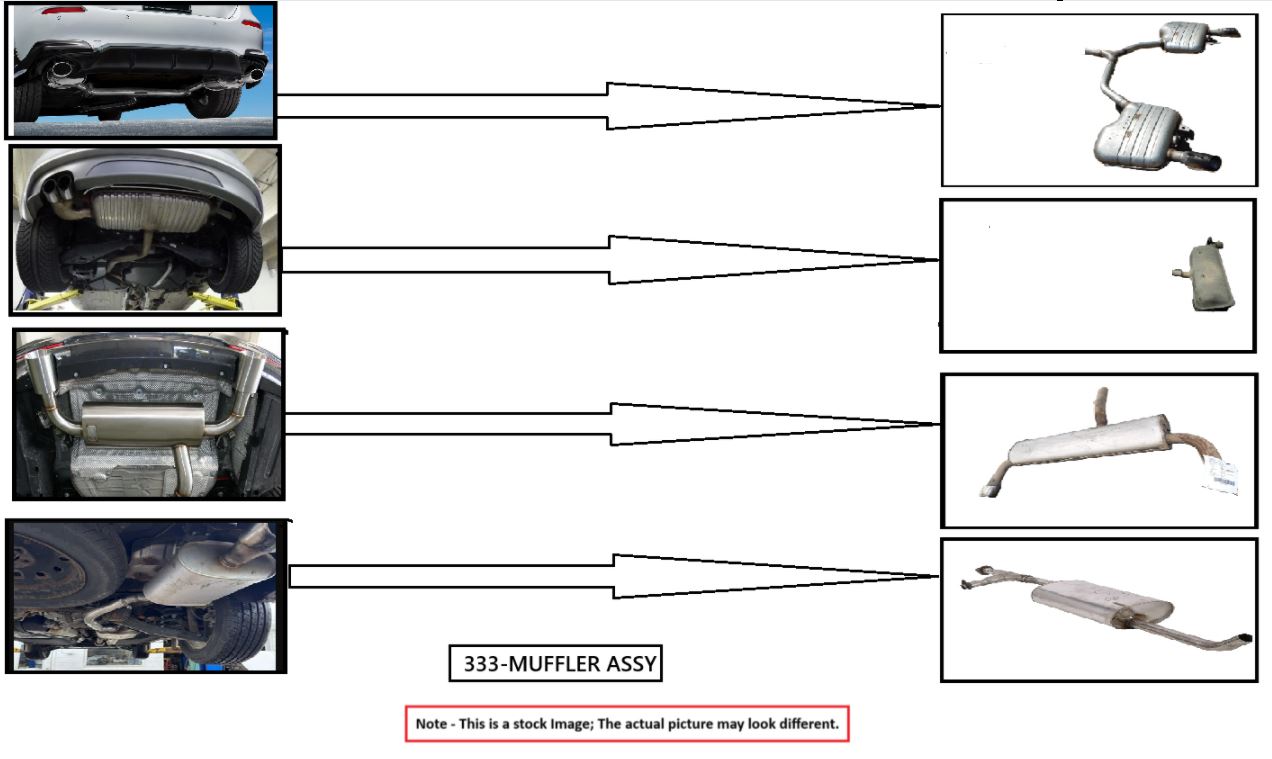 333-MUFFLER ASSY

Note - This is a stock Image; The actual picture may look different.