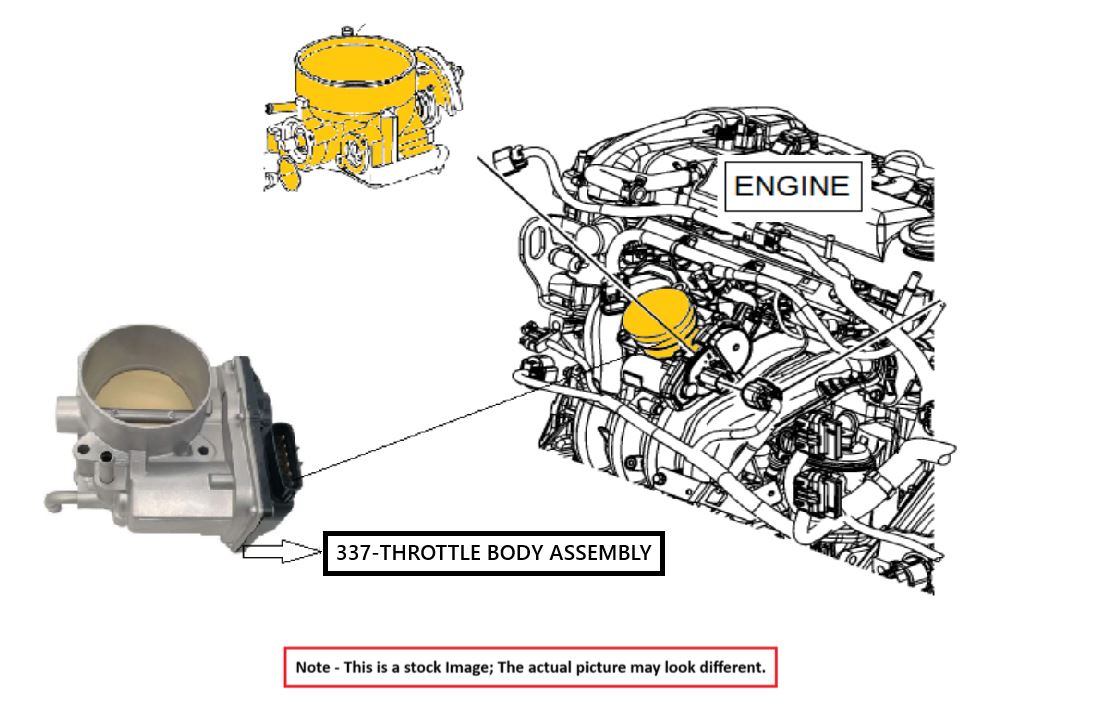 ENGINE

337-THROTTLE BODY ASSEMBLY

Note - This is a stock Image; The actual picture may look different.